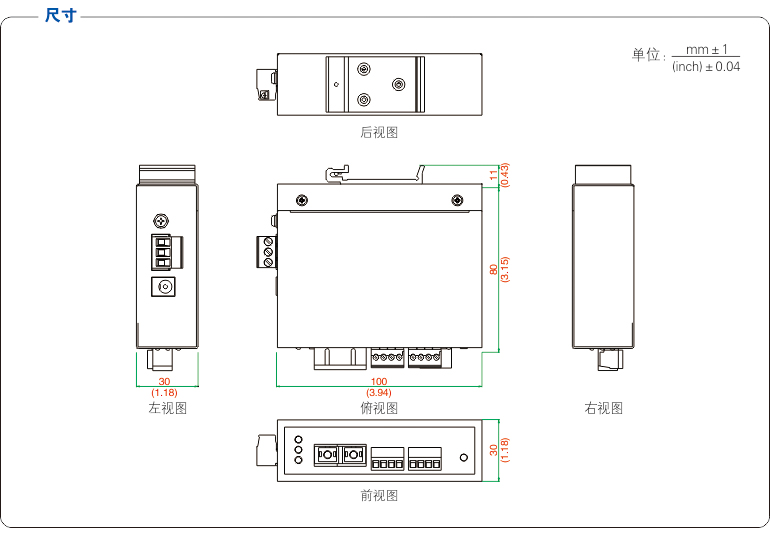 尺寸

单位: $\frac{mm \pm 1}{(inch) \pm 0.04}$

后视图

11
(0.43)

80
(3.15)

30
(1.18)
左视图

100
(3.94)
俯视图

右视图

30
(1.18)

前视图