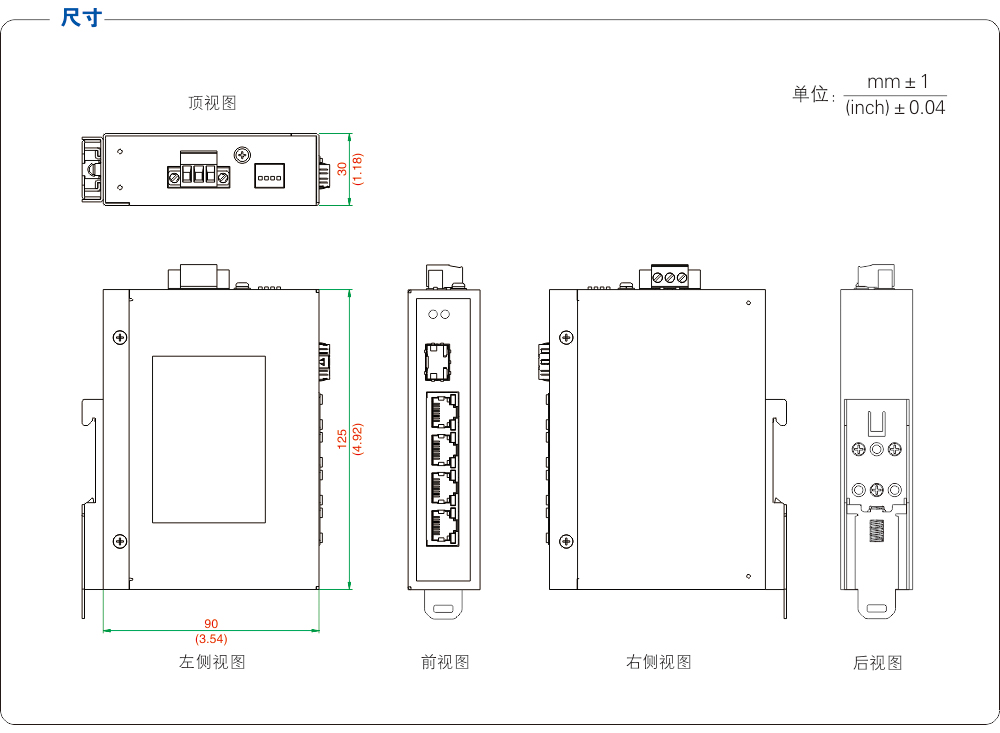 尺寸

单位: $\frac{mm \pm 1}{(inch) \pm 0.04}$

顶视图

30
(1.18)

125
(4.92)

90
(3.54)

左侧视图

前视图

右侧视图

后视图